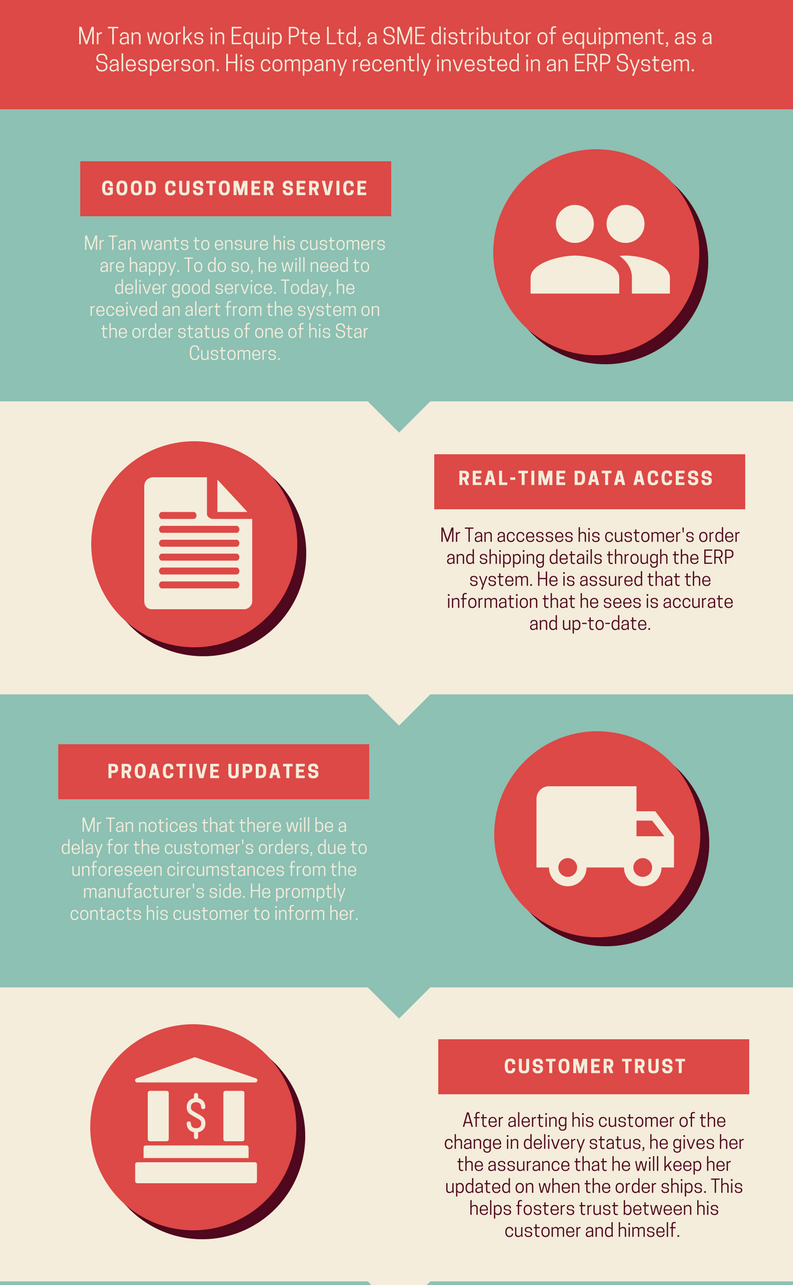 Mr Tan works in Equip Pte Ltd, a SME distributor of equipment, as a Salesperson. His company recently invested in an ERP System.

GOOD CUSTOMER SERVICE

Mr Tan wants to ensure his customers are happy. To do so, he will need to deliver good service. Today, he received an alert from the system on the order status of one of his Star Customers.

REAL-TIME DATA ACCESS

Mr Tan accesses his customer's order and shipping details through the ERP system. He is assured that the information that he sees is accurate and up-to-date.

PROACTIVE UPDATES

Mr Tan notices that there will be a delay for the customer's orders, due to unforeseen circumstances from the manufacturer's side. He promptly contacts his customer to inform her.

$

CUSTOMER TRUST

After alerting his customer of the change in delivery status, he gives her the assurance that he will keep her updated on when the order ships. This helps fosters trust between his customer and himself.