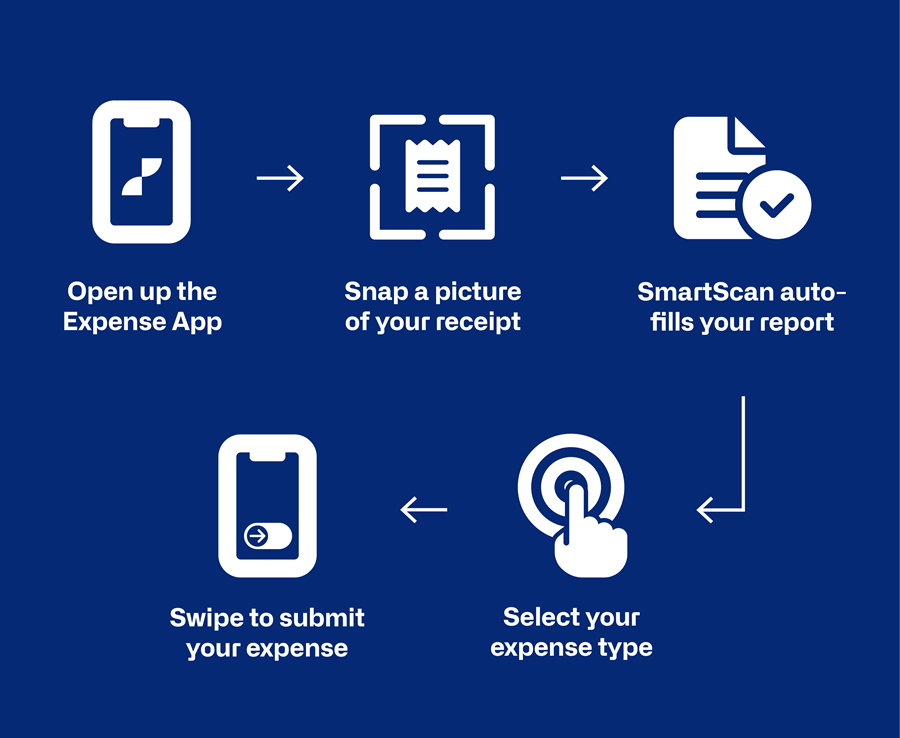 Open up the Expense App

Snap a picture of your receipt

SmartScan auto-fills your report

Select your expense type

Swipe to submit your expense