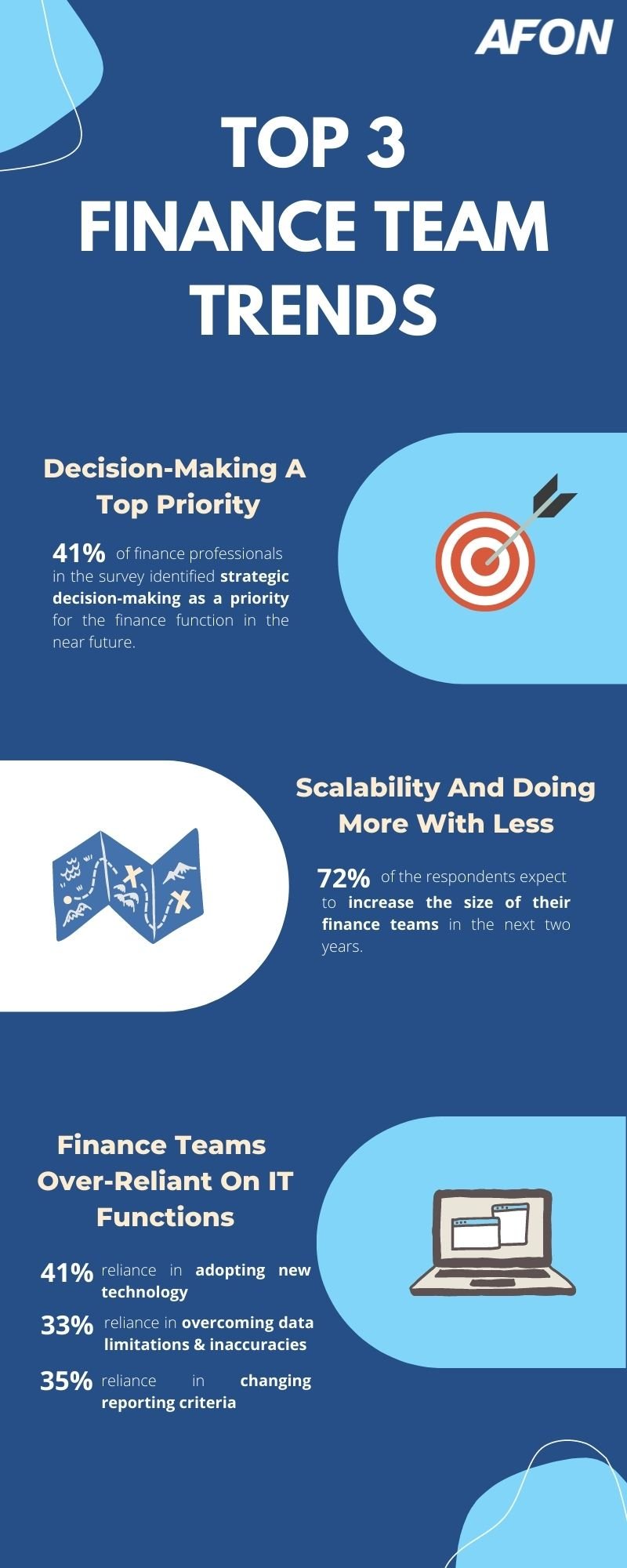 AFON

TOP 3
FINANCE TEAM
TRENDS

Decision-Making A Top Priority

41% of finance professionals in the survey identified strategic decision-making as a priority for the finance function in the near future.

Scalability And Doing More With Less

72% of the respondents expect to increase the size of their finance teams in the next two years.

Finance Teams Over-Reliant On IT Functions

41% reliance in adopting new technology

33% reliance in overcoming data limitations & inaccuracies

35% reliance in changing reporting criteria