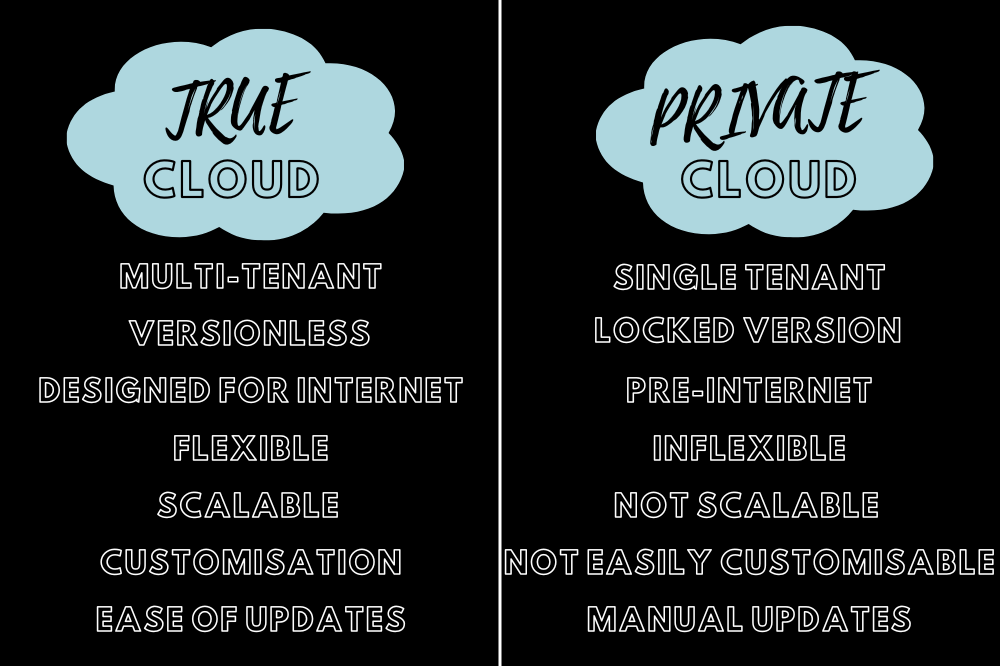 TRUE
CLOUD

MULTI-TENANT
VERSIONLESS
DESIGNED FOR INTERNET
FLEXIBLE
SCALABLE
CUSTOMISATION
EASE OF UPDATES

PRIVATE
CLOUD

SINGLE TENANT
LOCKED VERSION
PRE-INTERNET
INFLEXIBLE
NOT SCALABLE
NOT EASILY CUSTOMISABLE
MANUAL UPDATES