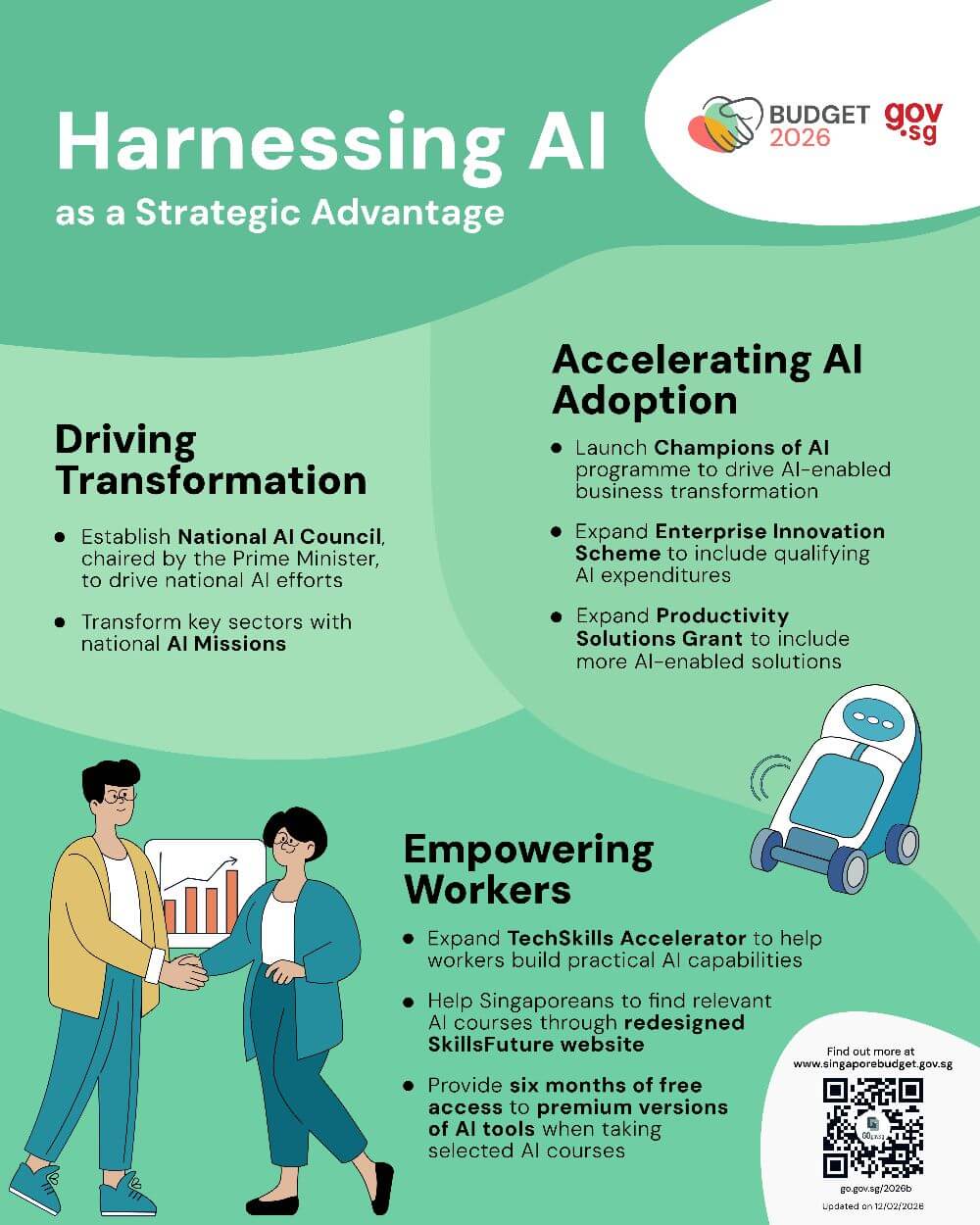 Harnessing AI
as a Strategic Advantage

BUDGET 2026
gov.sg

Driving Transformation

- Establish National AI Council, chaired by the Prime Minister, to drive national AI efforts
- Transform key sectors with national AI Missions

Accelerating AI Adoption

- Launch Champions of AI programme to drive AI-enabled business transformation
- Expand Enterprise Innovation Scheme to include qualifying AI expenditures
- Expand Productivity Solutions Grant to include more AI-enabled solutions

Empowering Workers

- Expand TechSkills Accelerator to help workers build practical AI capabilities
- Help Singaporeans to find relevant AI courses through redesigned SkillsFuture website
- Provide six months of free access to premium versions of AI tools when taking selected AI courses

Find out more at www.singaporebudget.gov.sg
go.gov.sg/2026b
Updated on 12/02/2026